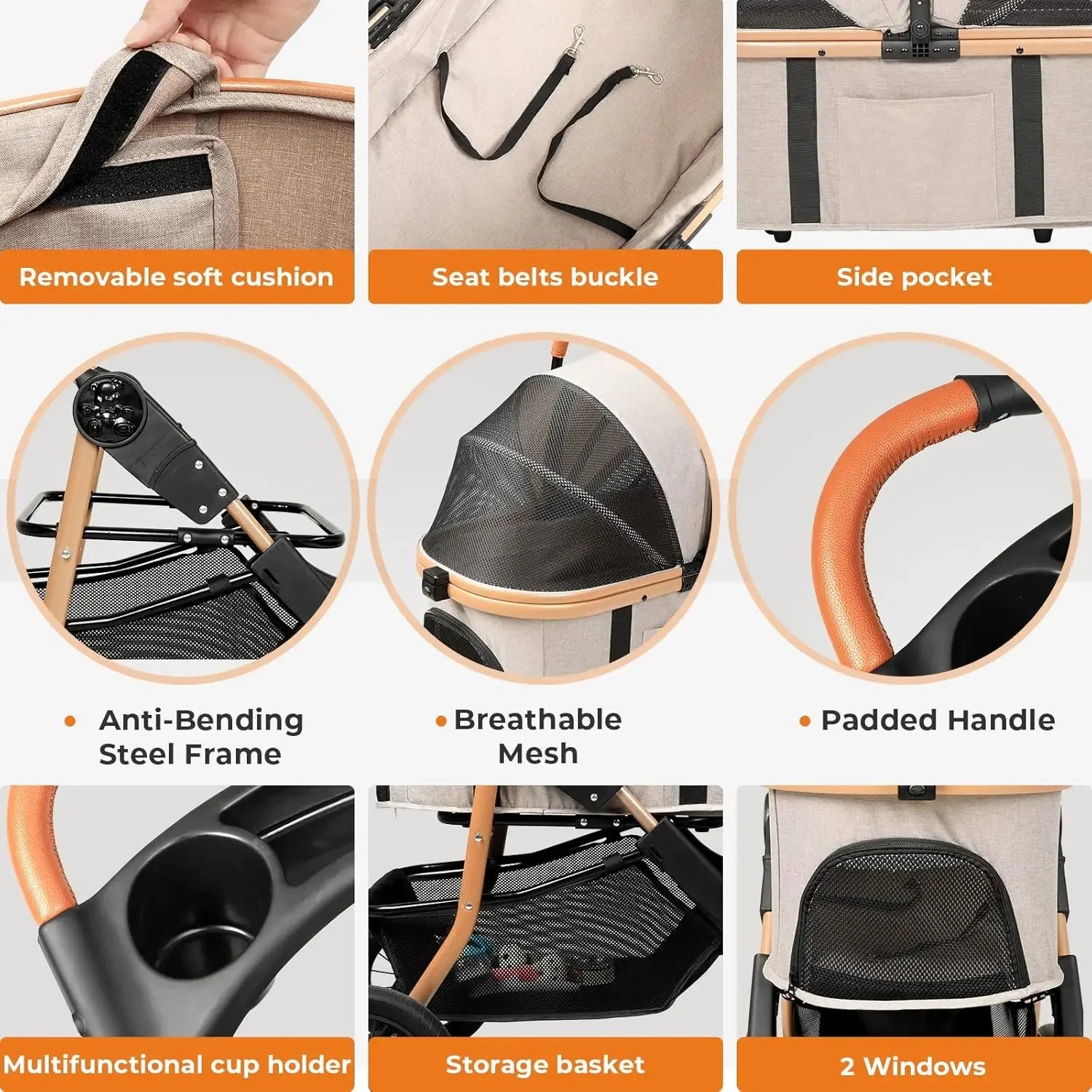 Removable soft cushion

Seat belts buckle

Side pocket

• Anti-Bending Steel Frame

• Breathable Mesh

• Padded Handle

Multifunctional cup holder

Storage basket

2 Windows